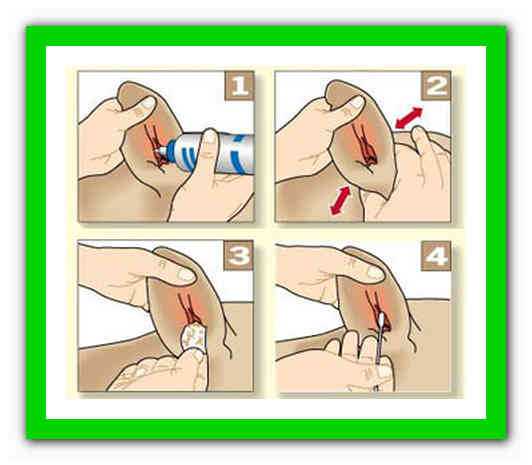 1
2
3
4