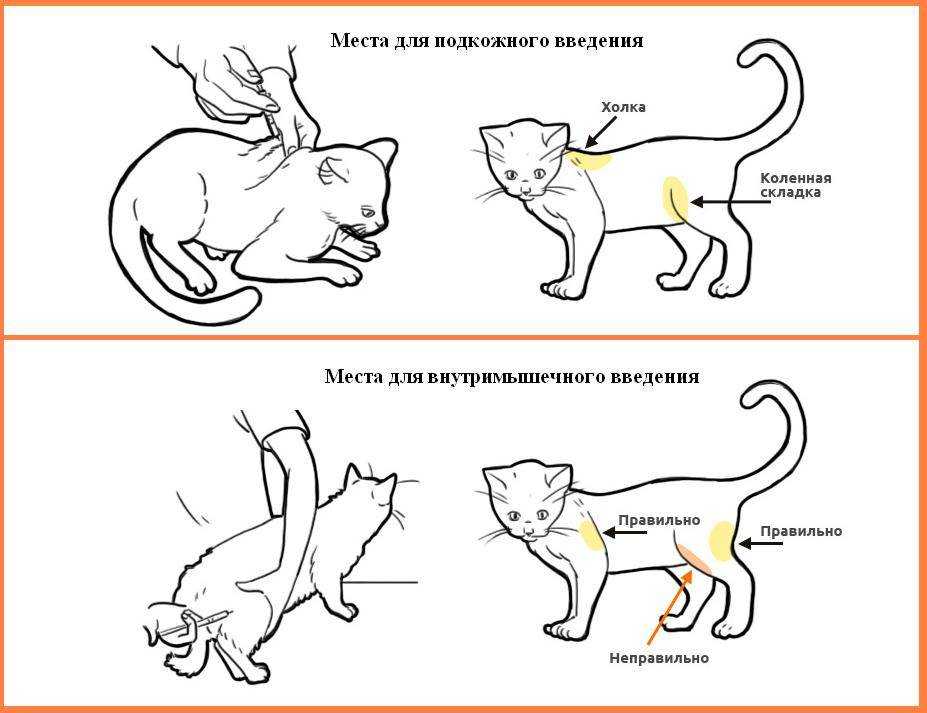 Места для подкожного введения

Холка

Коленная складка

Места для внутримышечного введения

Правильно

Правильно

Неправильно