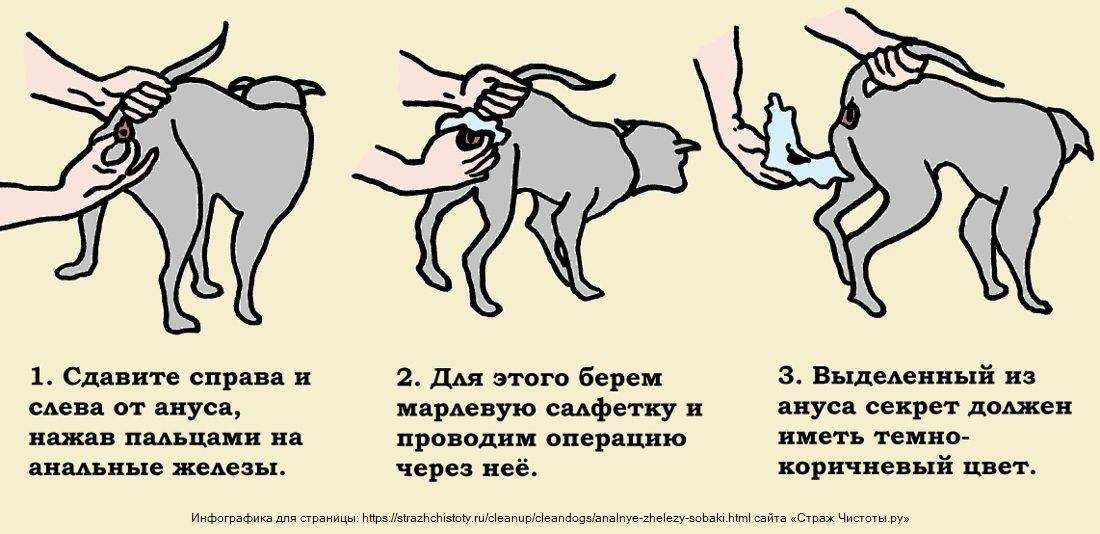 1. Сдавите справа и слева от ануса, нажав пальцами на анальные железы.

2. Для этого берем марлевую салфетку и проводим операцию через неё.

3. Выделенный из ануса секрет должен иметь темно-коричневый цвет.

Инфографика для страницы: https://strazhchistoty.ru/cleanup/cleandogs/analnye-zhelezy-sobaki.html сайта «Страж Чистоты.ру»