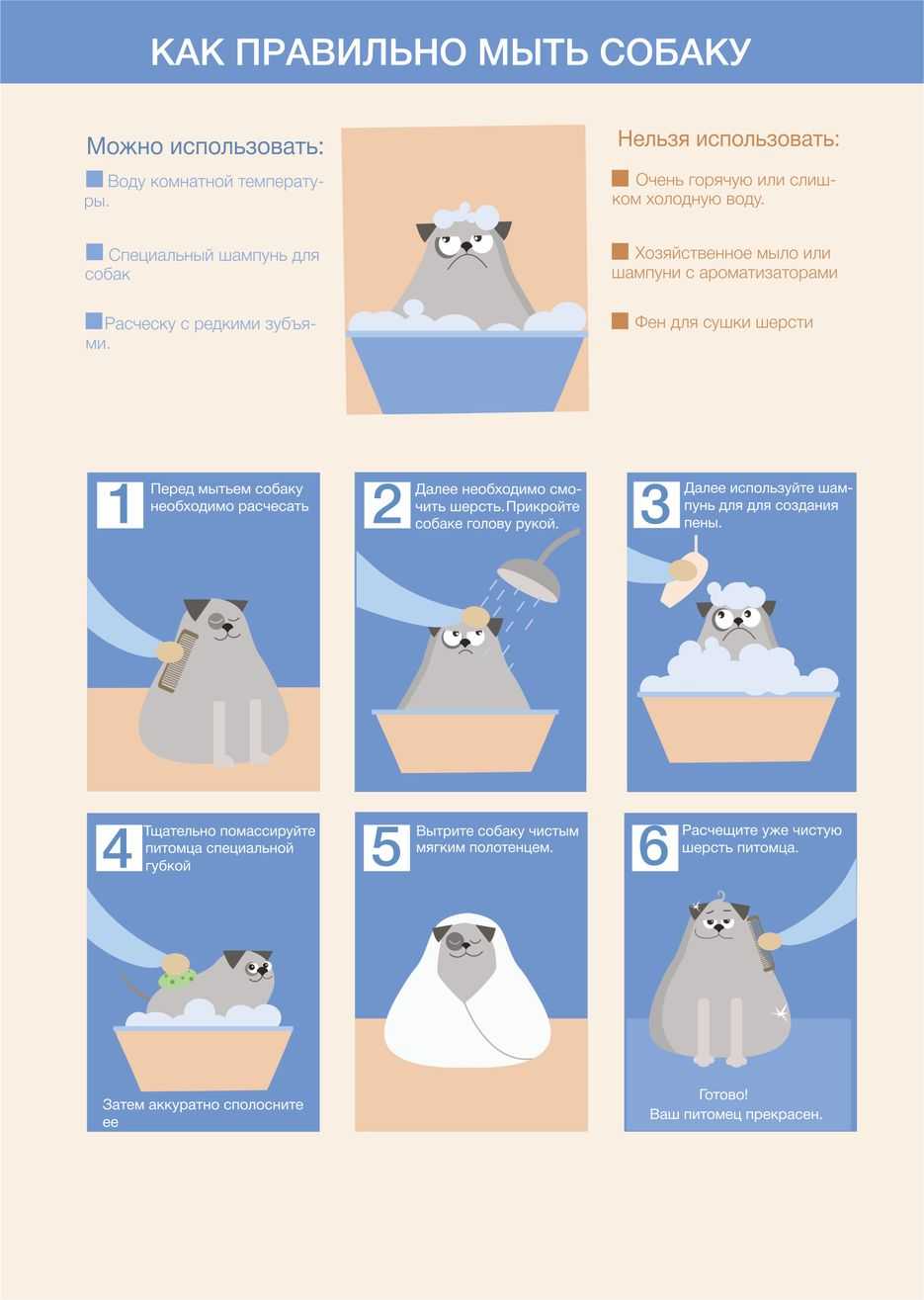 КАК ПРАВИЛЬНО МЫТЬ СОБАКУ

Можно использовать:

Воду комнатной температуры.

Специальный шампунь для собак

Расческу с редкими зубьями.

Нельзя использовать:

Очень горячую или слишком холодную воду.

Хозяйственное мыло или шампуни с ароматизаторами

Фен для сушки шерсти

1 Перед мытьем собаку необходимо расчесать

2 Далее необходимо смочить шерсть. Прикройте собаке голову рукой.

3 Далее используйте шампунь для для создания пены.

4 Тщательно помассируйте питомца специальной губкой

Затем аккуратно сполосните ее

5 Вытрите собаку чистым мягким полотенцем.

6 Расчещите уже чистую шерсть питомца.

Готово!
Ваш питомец прекрасен.