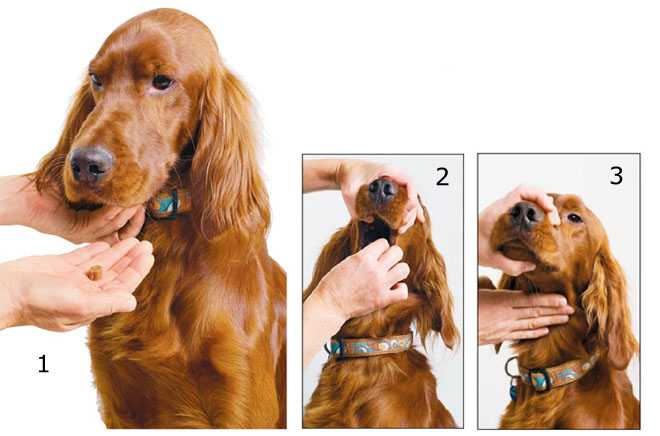 1

2

3