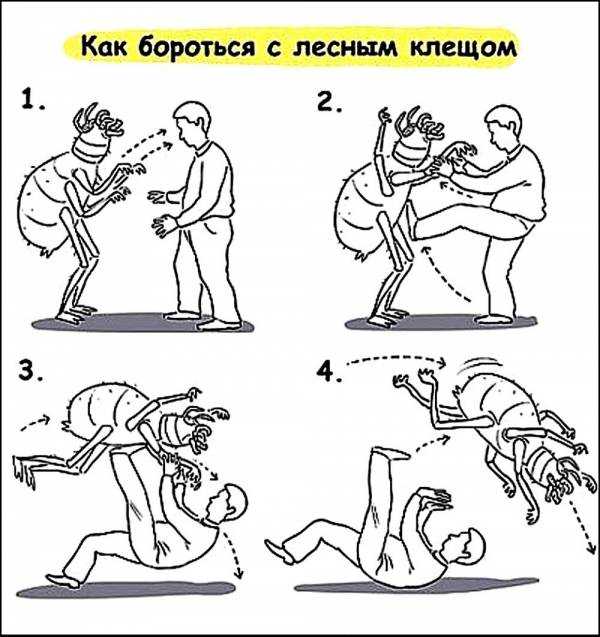 Как бороться с лесным клещом

1.

2.

3.

4.