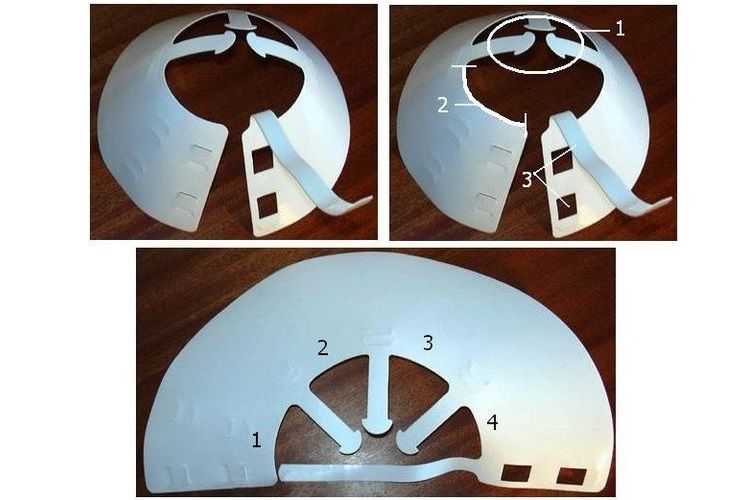 1
2
3
2 3
1 4