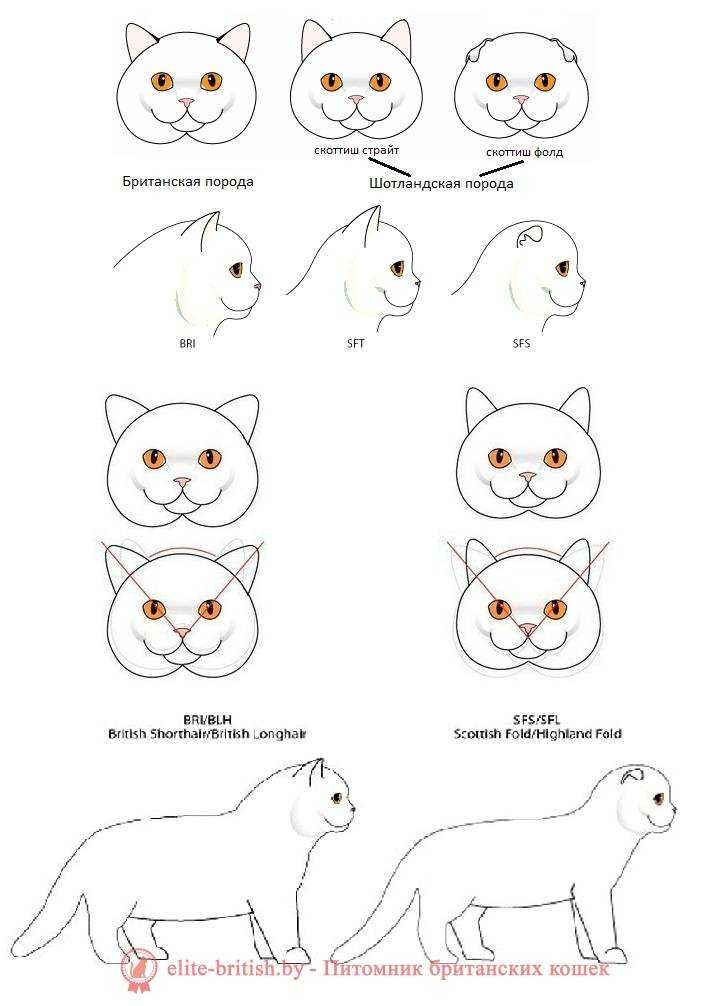 скоттиш страйт

скоттиш фолд

Британская порода

Шотландская порода

BRI

SFT

SFS

BRI/BLH
British Shorthair/British Longhair

SFS/SFL
Scottish Fold/Highland Fold

elite-british.by - Питомник британских кошек