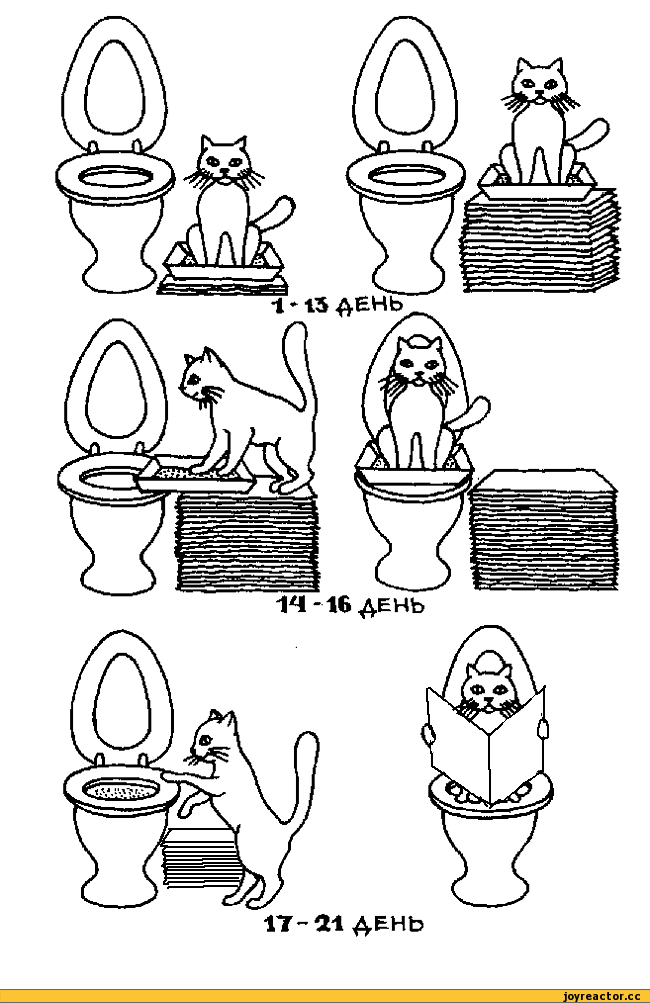 1 - 13 ДЕНЬ

14 - 16 ДЕНЬ

17 - 21 ДЕНЬ

joyreactor.cc